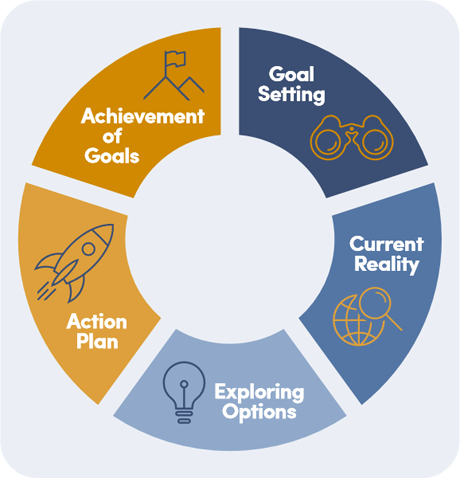 Goal Setting

Current Reality

Exploring Options

Action Plan

Achievement of Goals